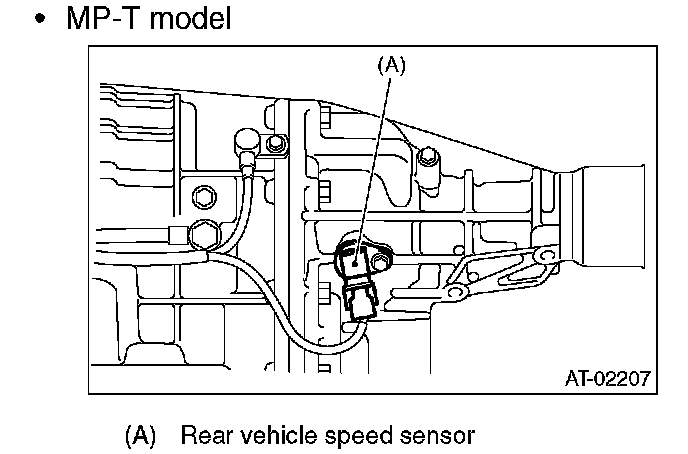 • MP-T model

(A)

AT-02207

(A) Rear vehicle speed sensor