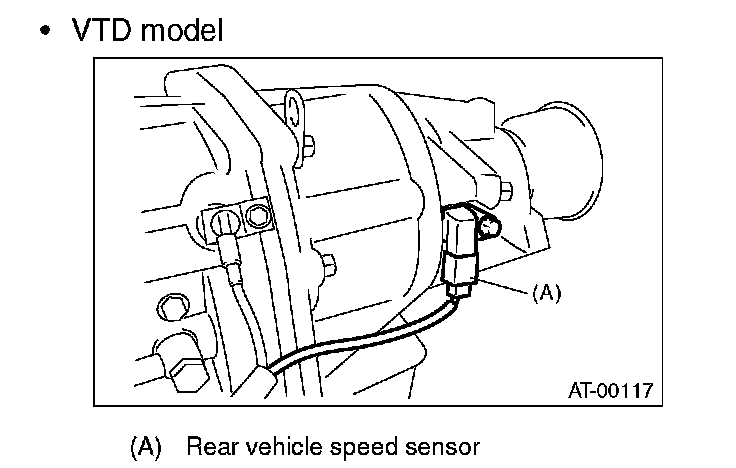 • VTD model

(A)

AT-00117

(A) Rear vehicle speed sensor