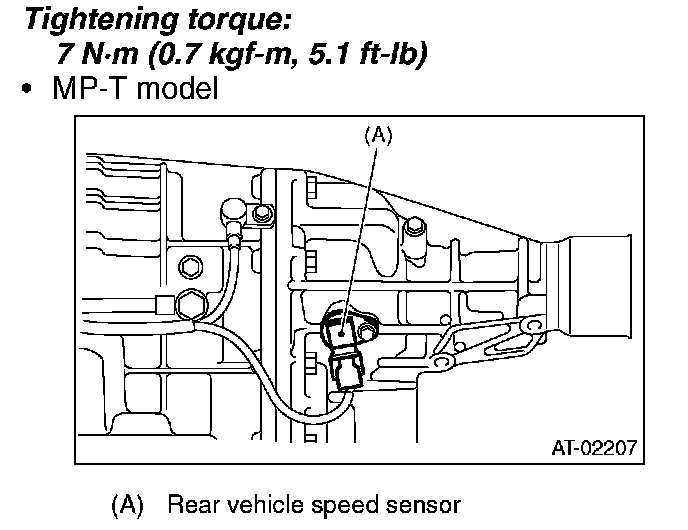 Tightening torque:
7 N·m (0.7 kgf-m, 5.1 ft-lb)

• MP-T model

(A)

AT-02207

(A) Rear vehicle speed sensor