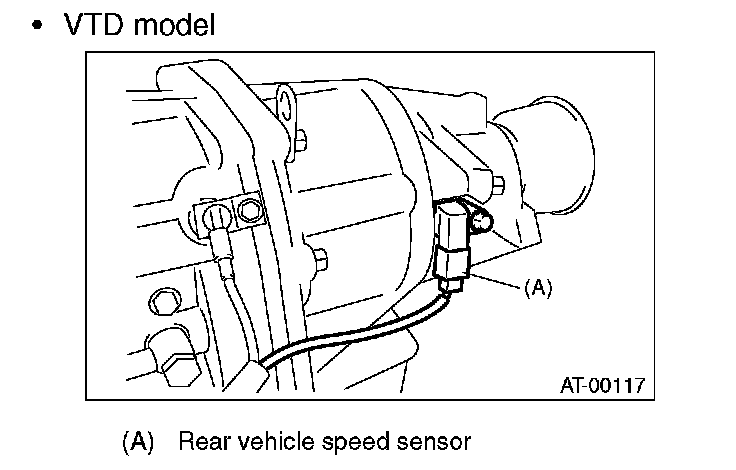 • VTD model

(A)

AT-00117

(A) Rear vehicle speed sensor