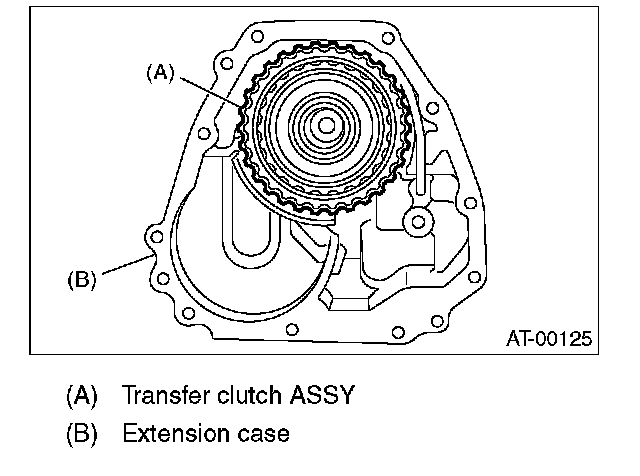 (A)

(B)

AT-00125

(A) Transfer clutch ASSY

(B) Extension case