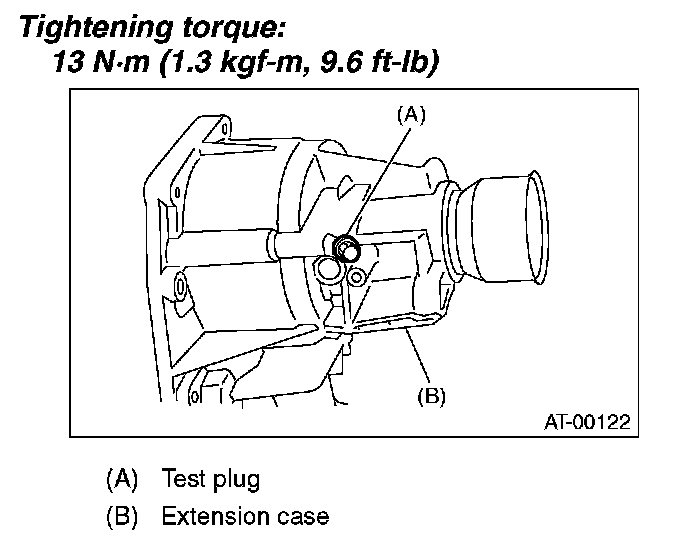 Tightening torque:
13 N·m (1.3 kgf-m, 9.6 ft-lb)

(A)

(B)

AT-00122

(A) Test plug
(B) Extension case