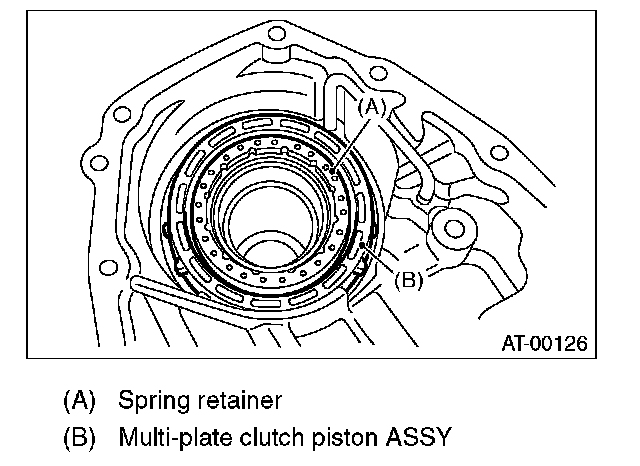 (A)

(B)

AT-00126

(A) Spring retainer

(B) Multi-plate clutch piston ASSY