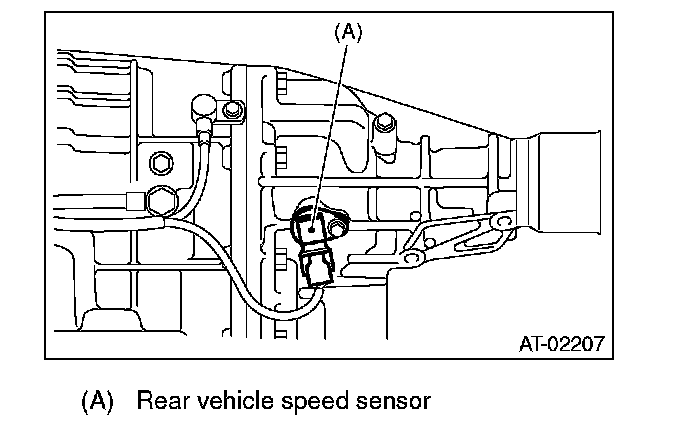 (A)

AT-02207

(A) Rear vehicle speed sensor