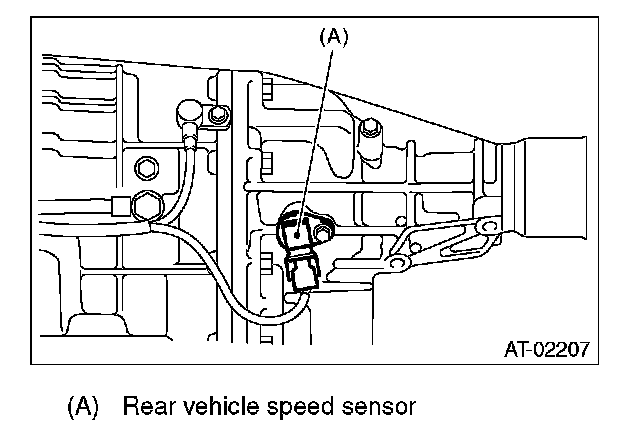 (A)

AT-02207

(A) Rear vehicle speed sensor