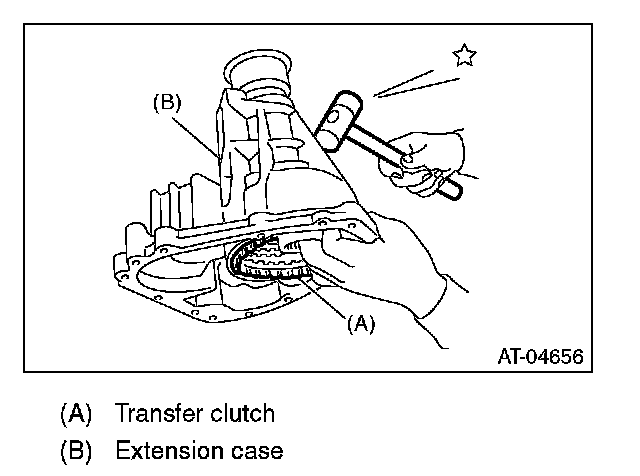 (B)

(A)

AT-04656

(A) Transfer clutch

(B) Extension case