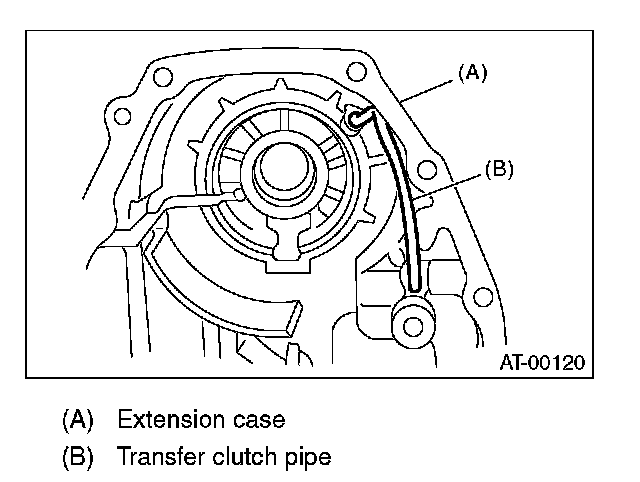 (A)

(B)

AT-00120

(A) Extension case

(B) Transfer clutch pipe