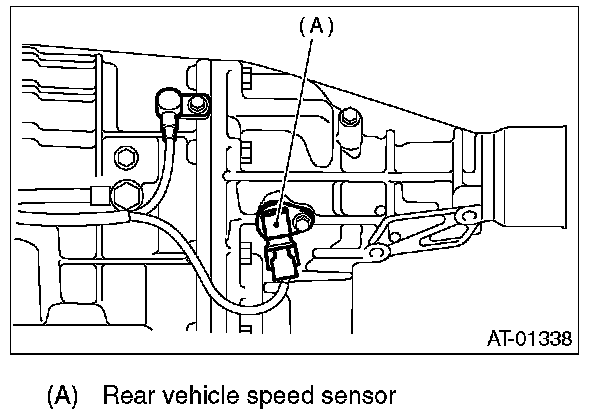 (A)

AT-01338

(A) Rear vehicle speed sensor