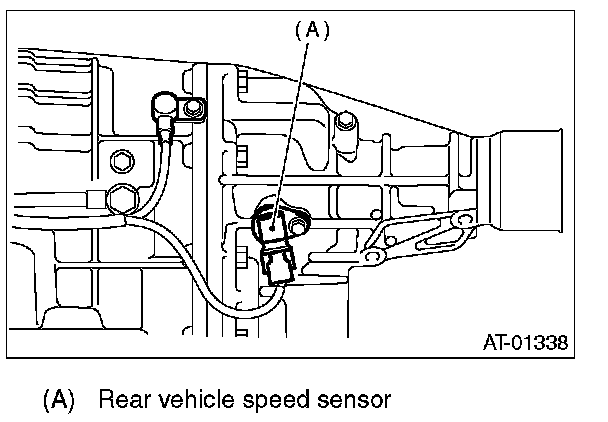 (A)

AT-01338

(A) Rear vehicle speed sensor