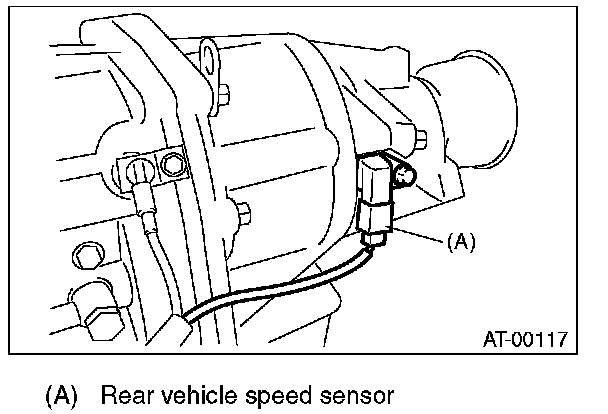 (A)

AT-00117

(A) Rear vehicle speed sensor