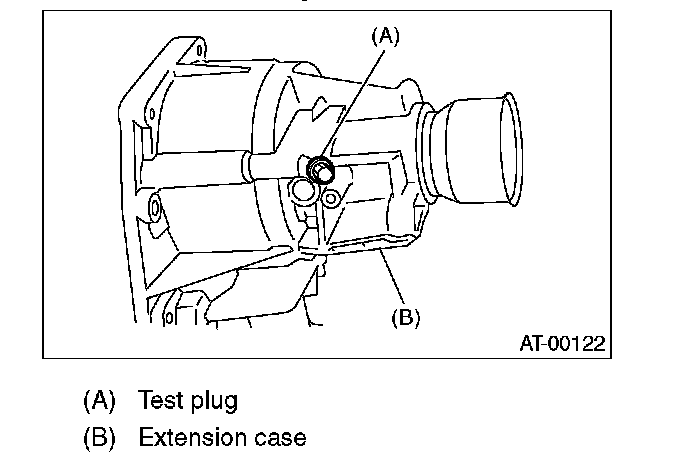 (A)

(B)

AT-00122

(A) Test plug

(B) Extension case