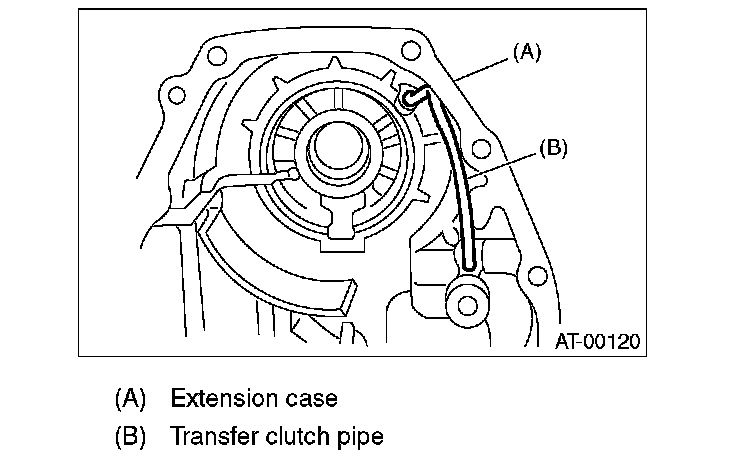 (A)
(B)
AT-00120

(A) Extension case
(B) Transfer clutch pipe