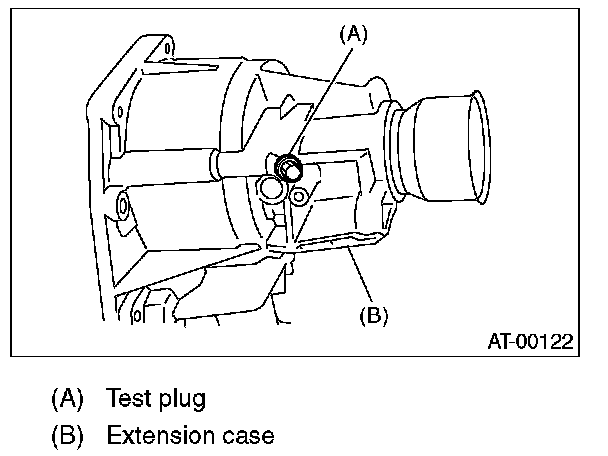 (A)

(B)

AT-00122

(A) Test plug

(B) Extension case