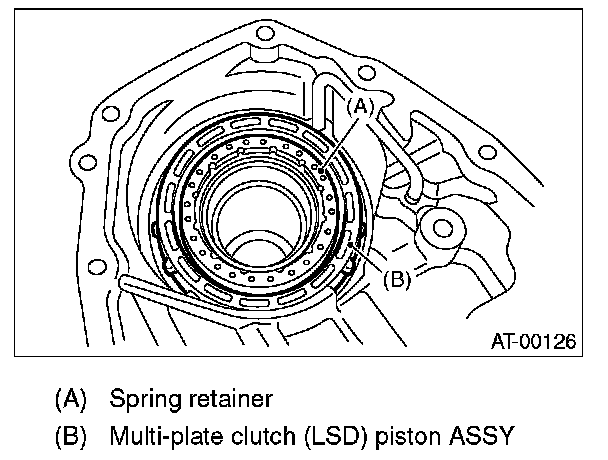 (A)

(B)

AT-00126

(A) Spring retainer

(B) Multi-plate clutch (LSD) piston ASSY