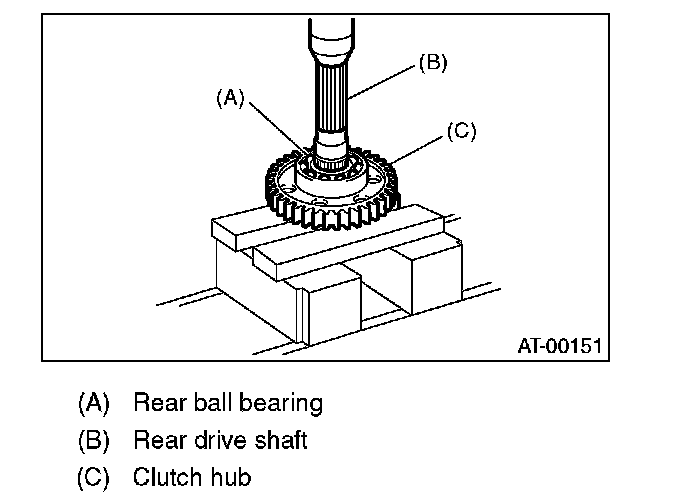 (B)
(A)
(C)
AT-00151

(A) Rear ball bearing
(B) Rear drive shaft
(C) Clutch hub