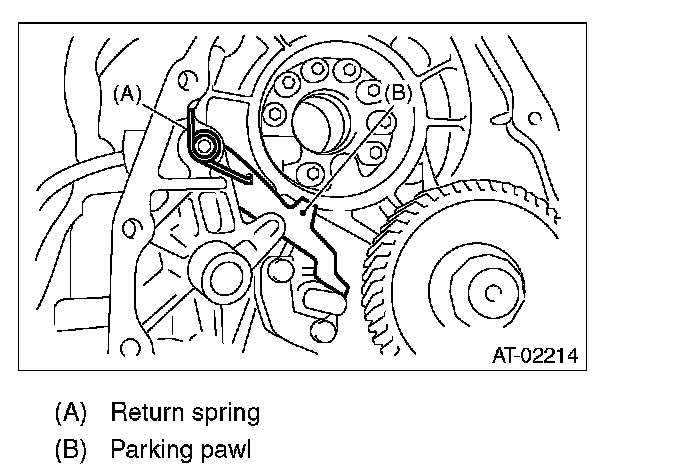 (A)
(B)
AT-02214

(A) Return spring
(B) Parking pawl