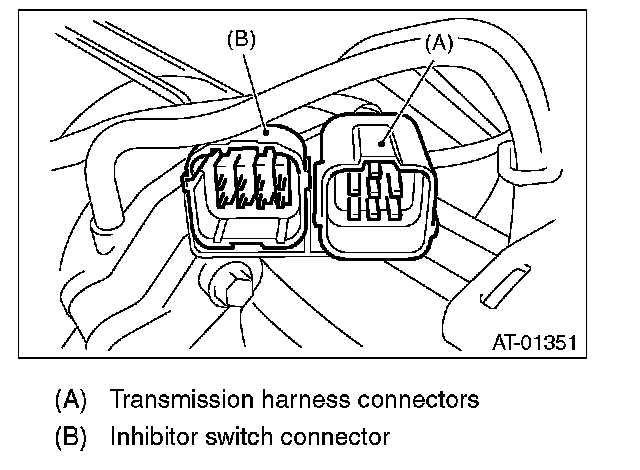 (B)
(A)
AT-01351

(A) Transmission harness connectors
(B) Inhibitor switch connector