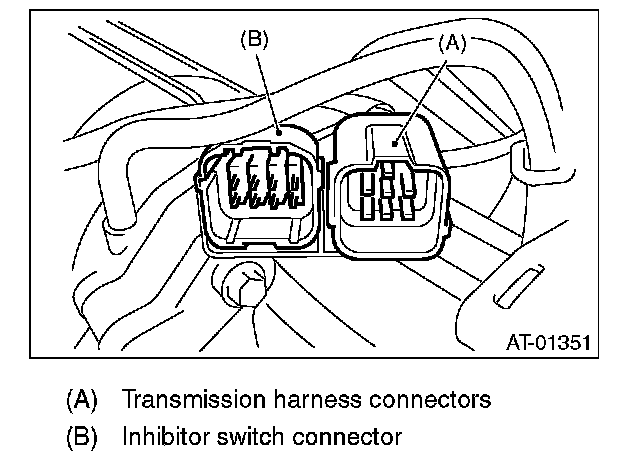 (B)
(A)
AT-01351

(A) Transmission harness connectors
(B) Inhibitor switch connector