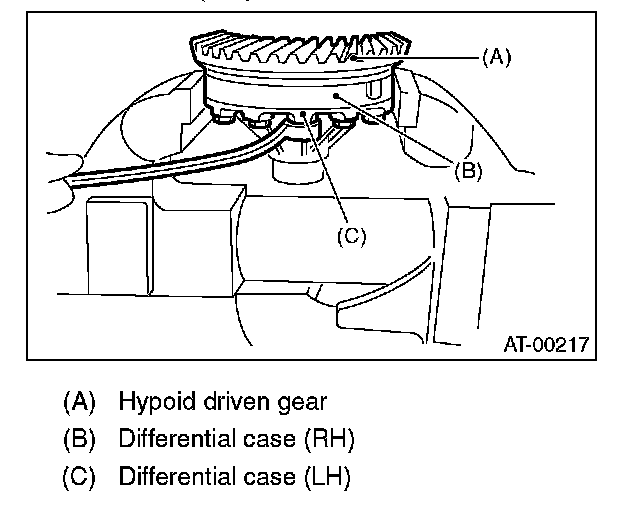 (A)

(B)

(C)

AT-00217

(A) Hypoid driven gear

(B) Differential case (RH)

(C) Differential case (LH)