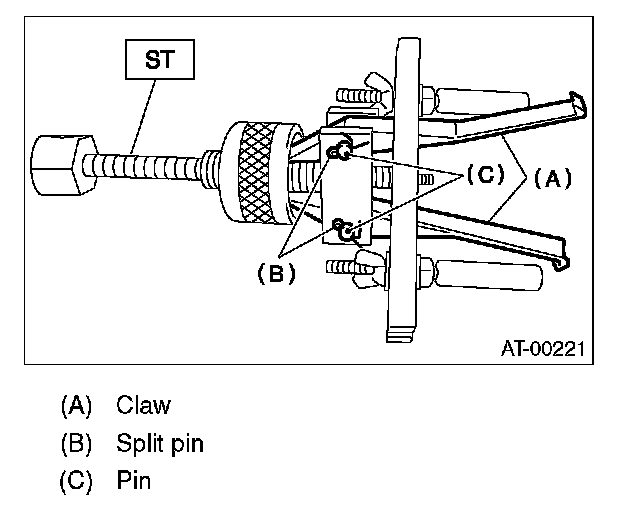 ST

(C)

(A)

(B)

AT-00221

(A) Claw

(B) Split pin

(C) Pin