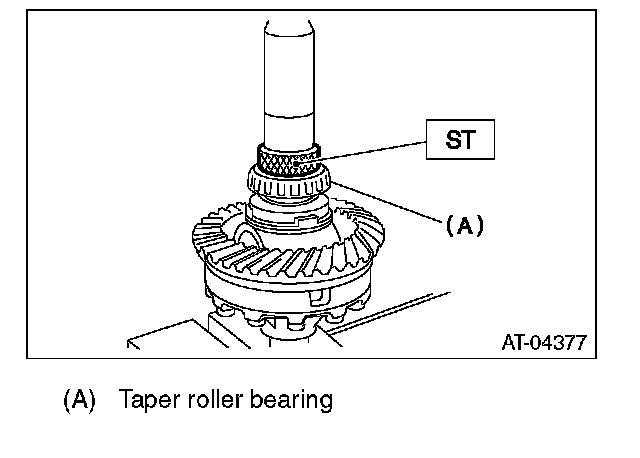 ST

(A)

AT-04377

(A) Taper roller bearing