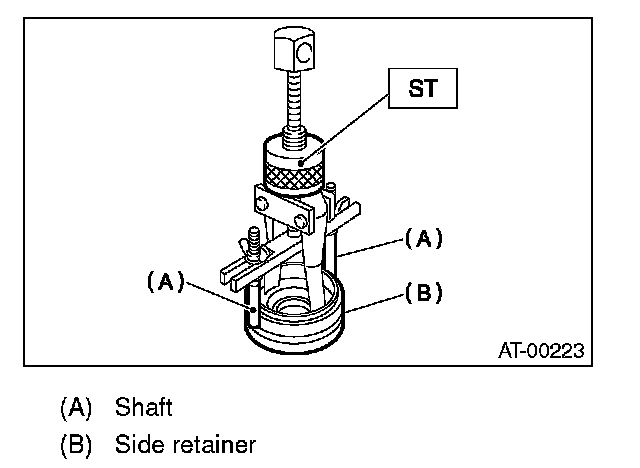 ST

(A)

(A)

(B)

AT-00223

(A) Shaft

(B) Side retainer