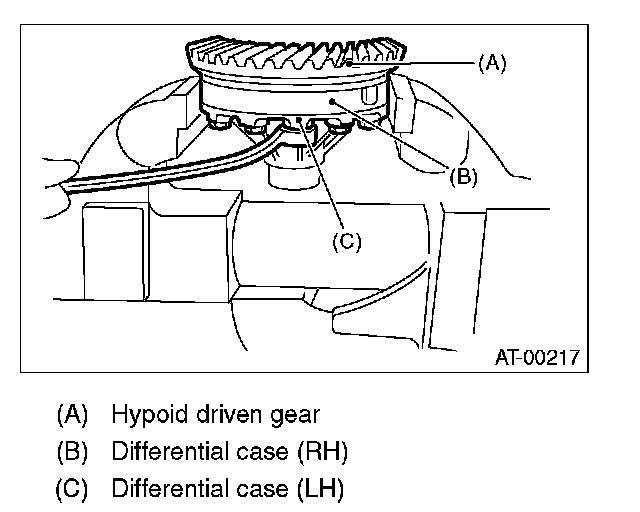 (A)

(B)

(C)

AT-00217

(A) Hypoid driven gear
(B) Differential case (RH)
(C) Differential case (LH)