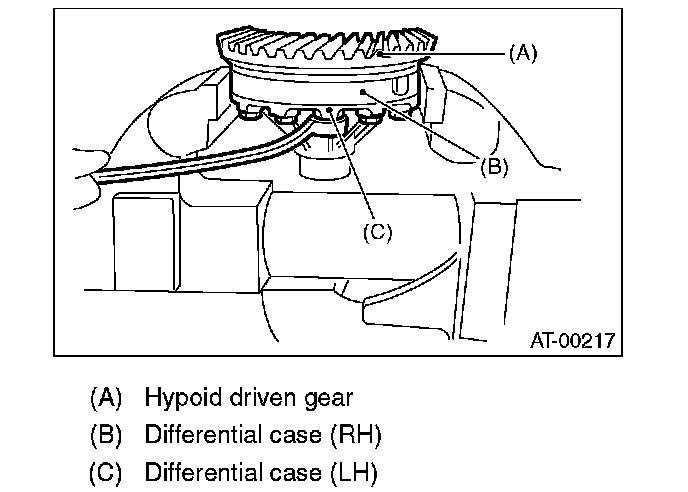 (A)

(B)

(C)

AT-00217

(A) Hypoid driven gear
(B) Differential case (RH)
(C) Differential case (LH)