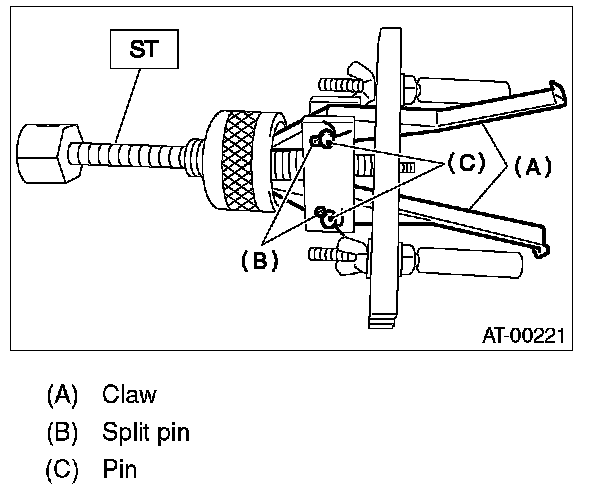 ST

(C)

(A)

(B)

AT-00221

(A) Claw

(B) Split pin

(C) Pin