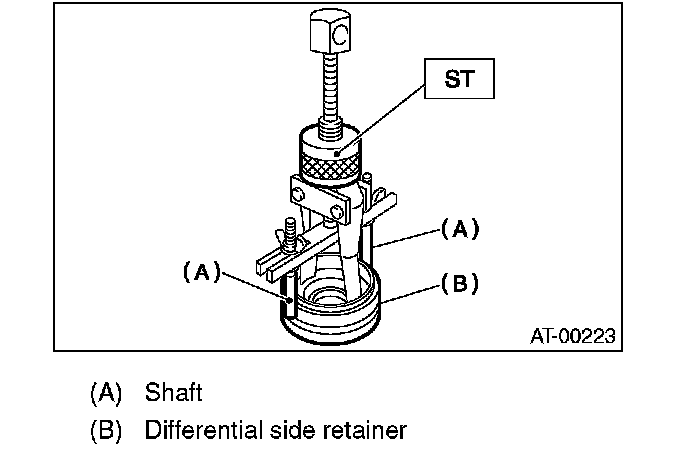 ST

(A)

(A)

(B)

AT-00223

(A) Shaft

(B) Differential side retainer