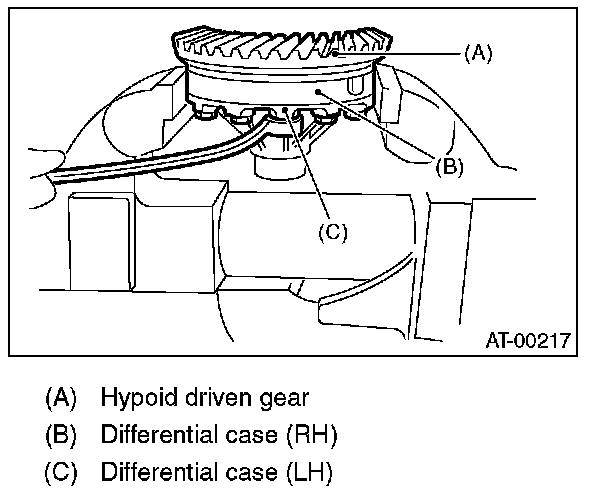 (A)

(B)

(C)

AT-00217

(A) Hypoid driven gear

(B) Differential case (RH)

(C) Differential case (LH)