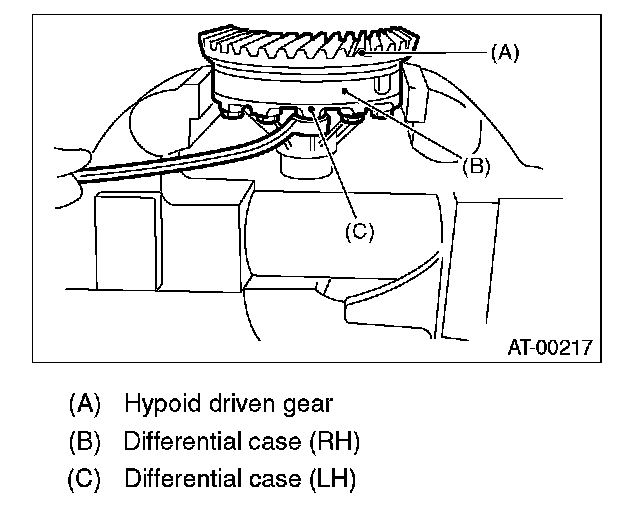 (A)
(B)
(C)
AT-00217

(A) Hypoid driven gear
(B) Differential case (RH)
(C) Differential case (LH)