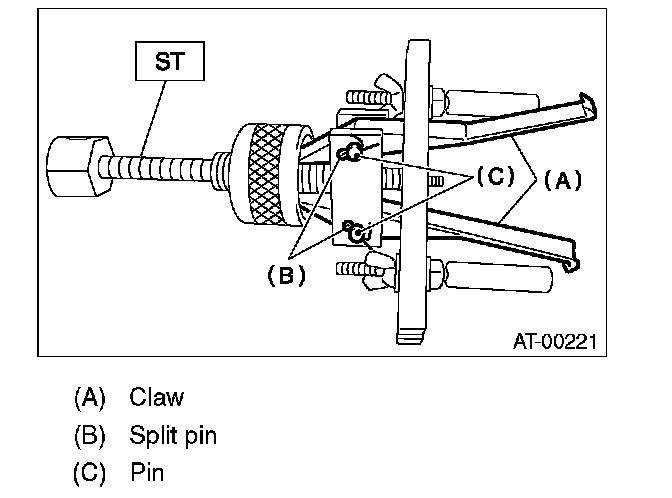 ST
(C)
(A)
(B)
AT-00221

(A) Claw
(B) Split pin
(C) Pin