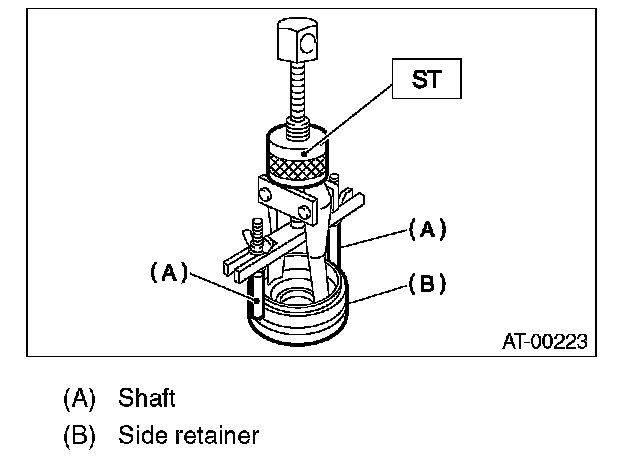 ST

(A)

(A)

(B)

AT-00223

(A) Shaft

(B) Side retainer