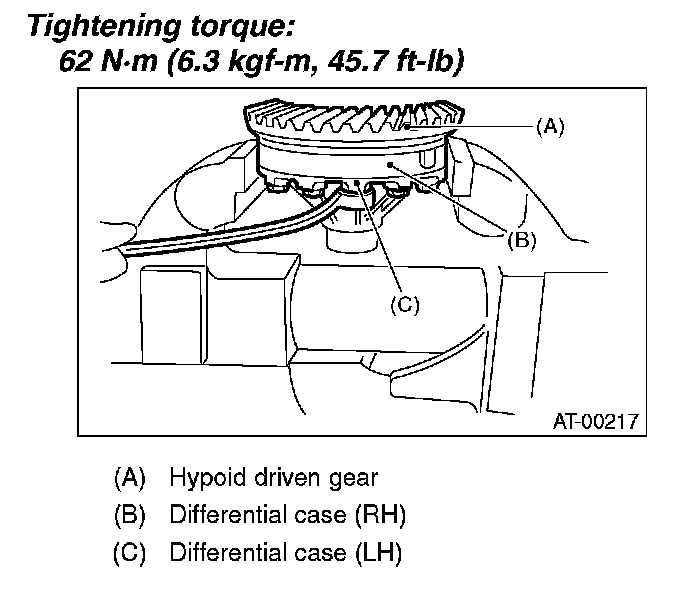 Tightening torque:
62 N·m (6.3 kgf-m, 45.7 ft-lb)

(A)
(B)
(C)
AT-00217

(A) Hypoid driven gear
(B) Differential case (RH)
(C) Differential case (LH)