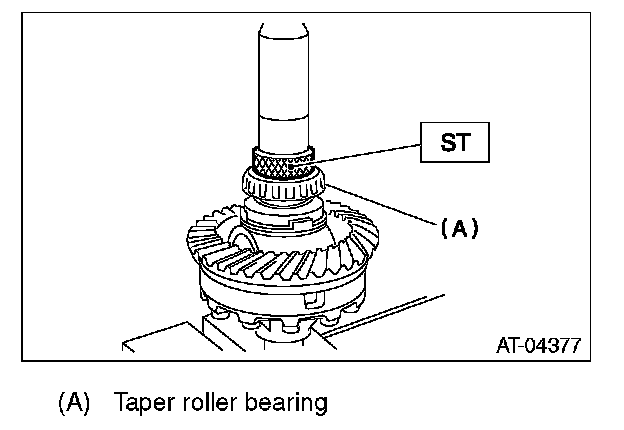 ST

(A)

AT-04377

(A) Taper roller bearing