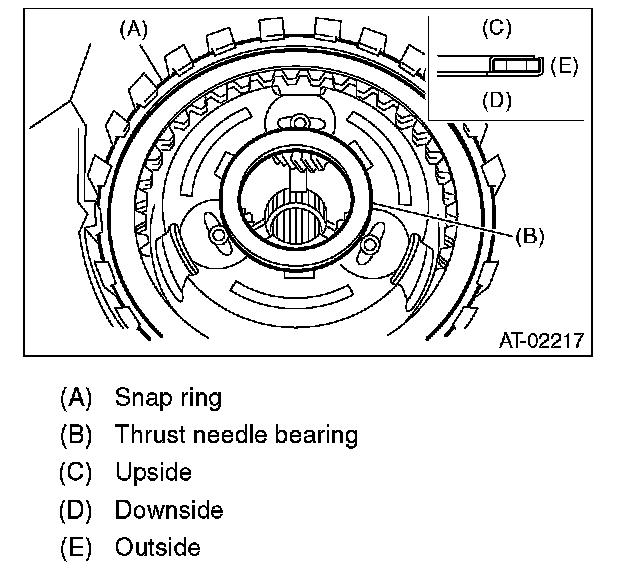 (A)

(C)

(E)

(D)

(B)

AT-02217

(A) Snap ring
(B) Thrust needle bearing
(C) Upside
(D) Downside
(E) Outside