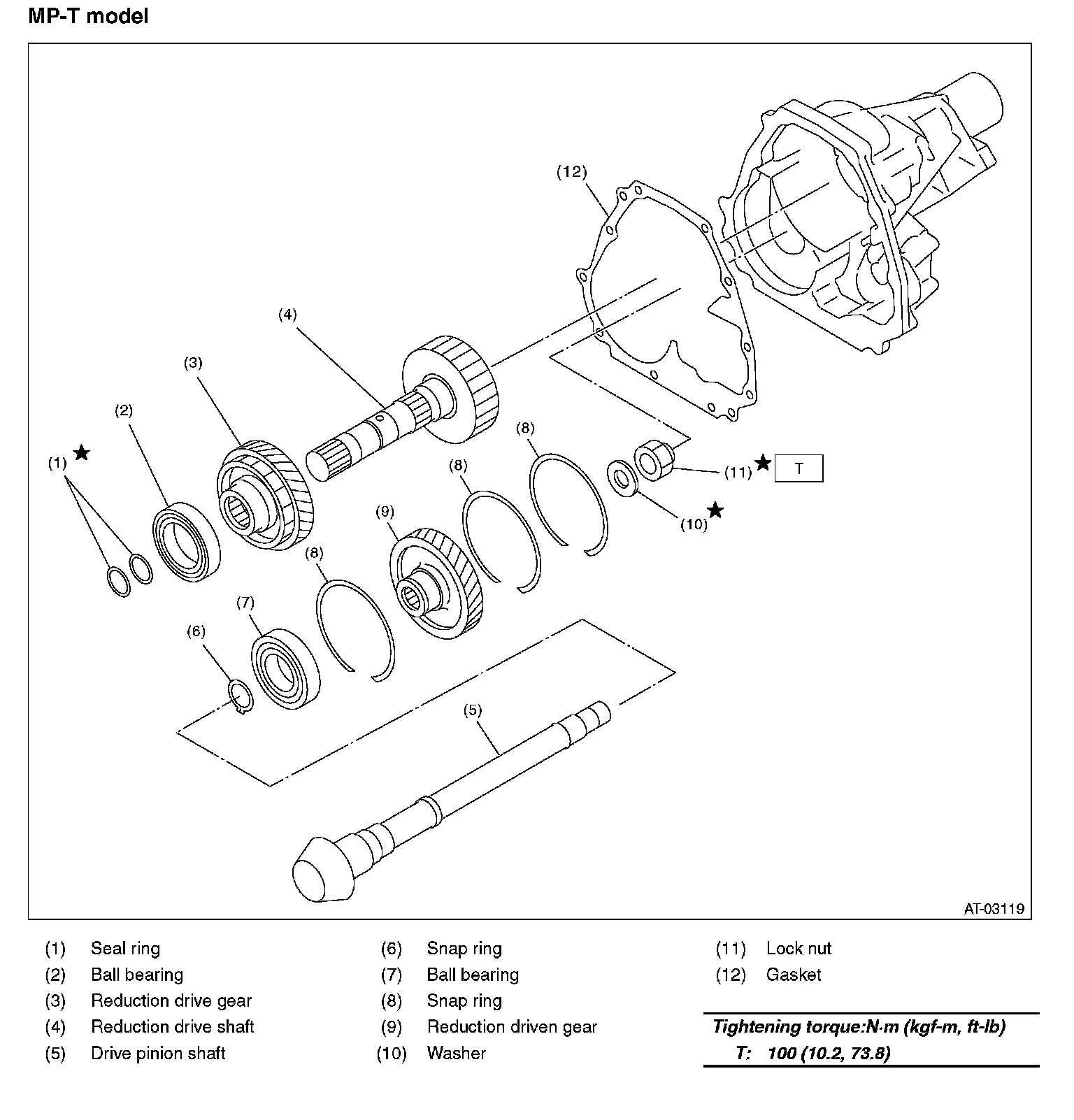 MP-T model

(12)
(4)
(3)
(2)
(1) ★
(8)
(8)
(11) ★ T
(10) ★
(9)
(8)
(7)
(6)
(5)

AT-03119

(1) Seal ring
(2) Ball bearing
(3) Reduction drive gear
(4) Reduction drive shaft
(5) Drive pinion shaft

(6) Snap ring
(7) Ball bearing
(8) Snap ring
(9) Reduction driven gear
(10) Washer

(11) Lock nut
(12) Gasket

Tightening torque:N·m (kgf-m, ft-lb)
T: 100 (10.2, 73.8)