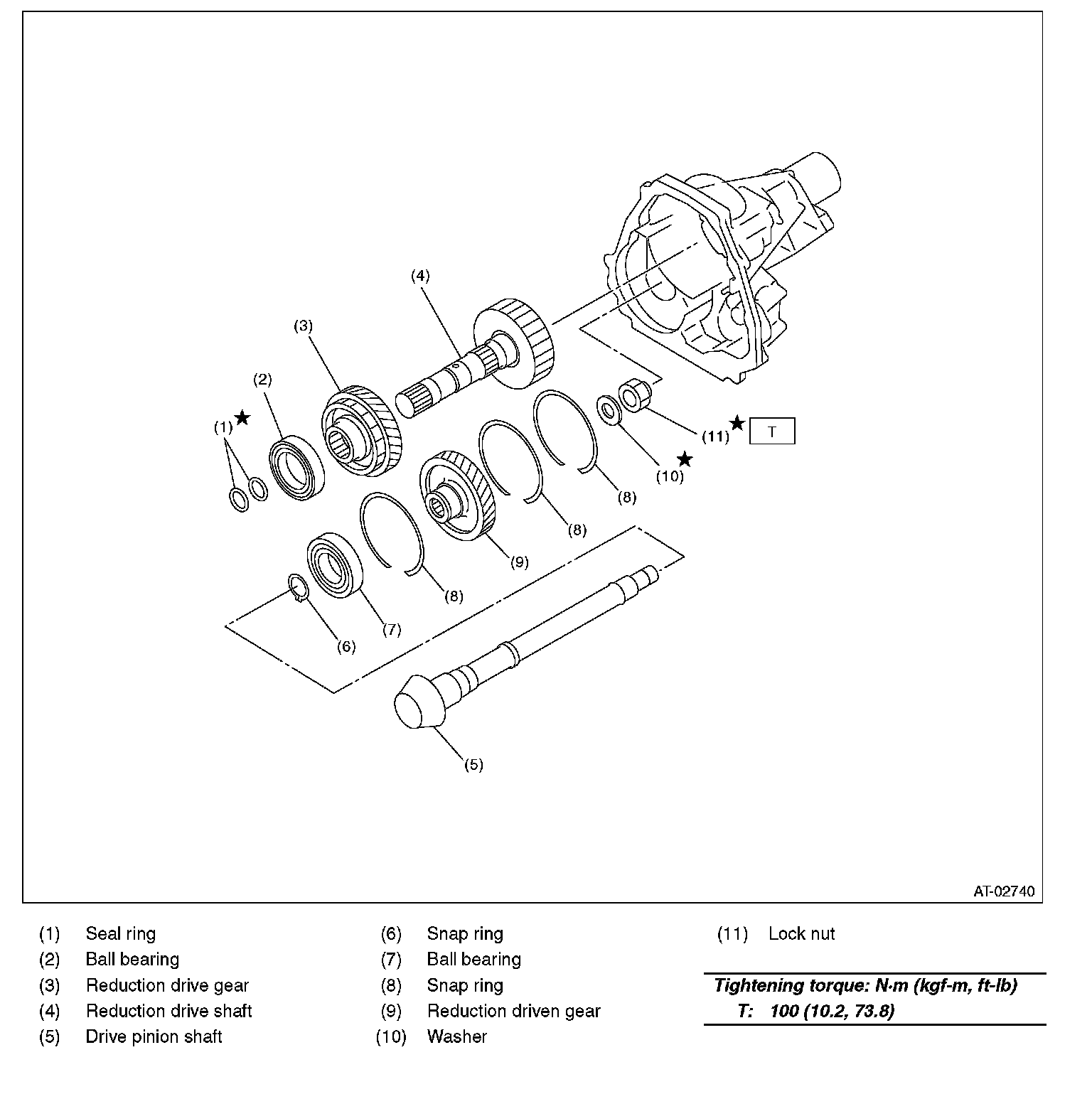 (4)
(3)
(2)
(1) ★
(11) ★ T
(10) ★
(8)
(8)
(9)
(8)
(7)
(6)
(5)
AT-02740

(1) Seal ring
(2) Ball bearing
(3) Reduction drive gear
(4) Reduction drive shaft
(5) Drive pinion shaft

(6) Snap ring
(7) Ball bearing
(8) Snap ring
(9) Reduction driven gear
(10) Washer

(11) Lock nut

Tightening torque: N·m (kgf-m, ft-lb)
T: 100 (10.2, 73.8)