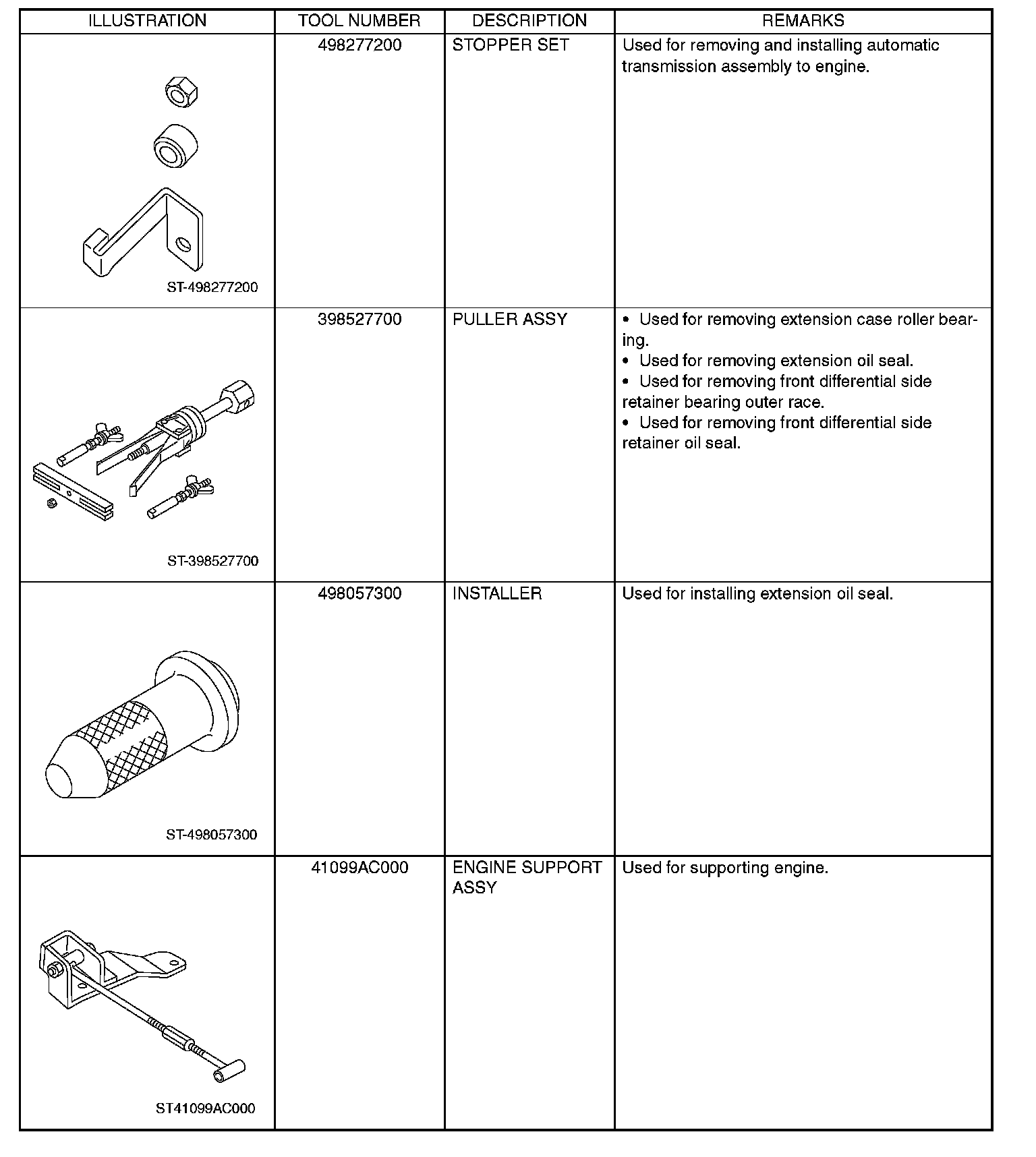 | ILLUSTRATION | TOOL NUMBER | DESCRIPTION | REMARKS |
|---|---|---|---|
| ST-498277200 | 498277200 | STOPPER SET | Used for removing and installing automatic transmission assembly to engine. |
| ST-398527700 | 398527700 | PULLER ASSY | • Used for removing extension case roller bearing. • Used for removing extension oil seal. • Used for removing front differential side retainer bearing outer race. • Used for removing front differential side retainer oil seal. |
| ST-498057300 | 498057300 | INSTALLER | Used for installing extension oil seal. |
| ST41099AC000 | 41099AC000 | ENGINE SUPPORT ASSY | Used for supporting engine. |