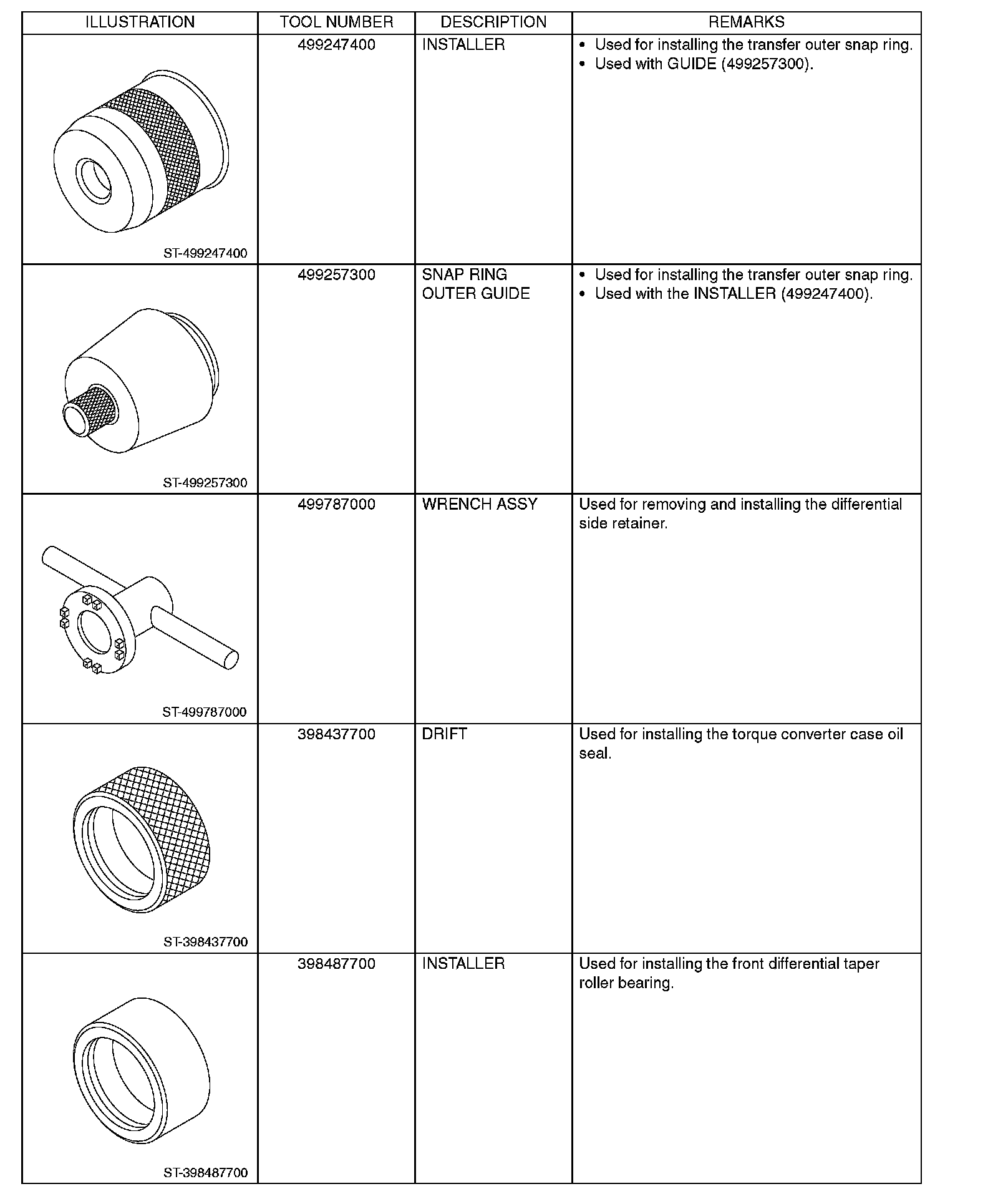 | ILLUSTRATION | TOOL NUMBER | DESCRIPTION | REMARKS |
|---|---|---|---|
| ST-499247400 | 499247400 | INSTALLER | • Used for installing the transfer outer snap ring. • Used with GUIDE (499257300). |
| ST-499257300 | 499257300 | SNAP RING OUTER GUIDE | • Used for installing the transfer outer snap ring. • Used with the INSTALLER (499247400). |
| ST-499787000 | 499787000 | WRENCH ASSY | Used for removing and installing the differential side retainer. |
| ST-398437700 | 398437700 | DRIFT | Used for installing the torque converter case oil seal. |
| ST-398487700 | 398487700 | INSTALLER | Used for installing the front differential taper roller bearing. |