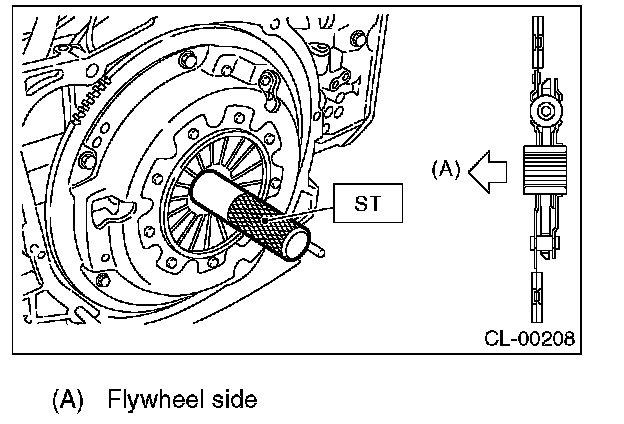 ST

(A)

CL-00208

(A) Flywheel side