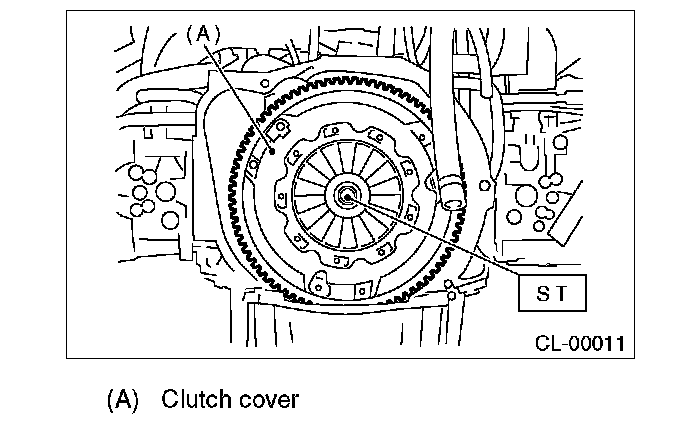 (A)

ST

CL-00011

(A) Clutch cover