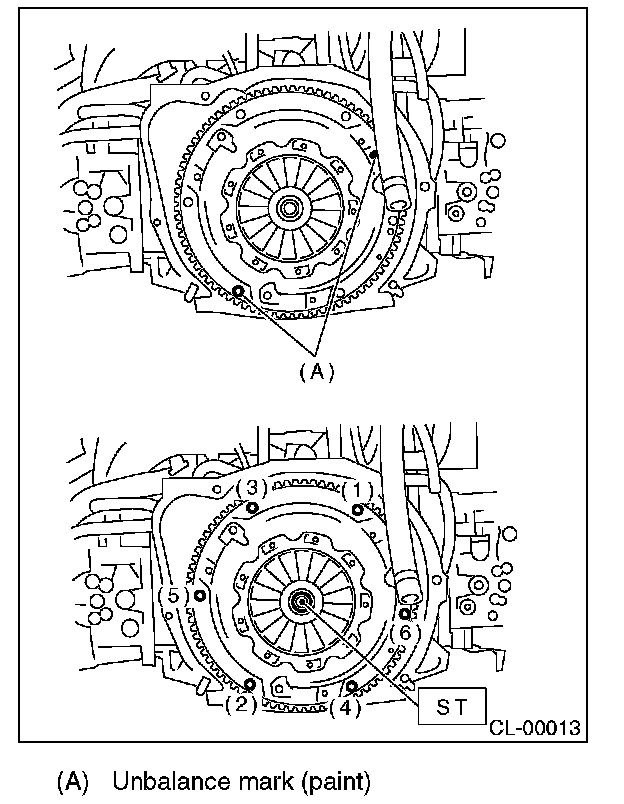 (A)

(3)
(1)
(5)
(6)
(2)
(4)
ST
CL-00013

(A) Unbalance mark (paint)