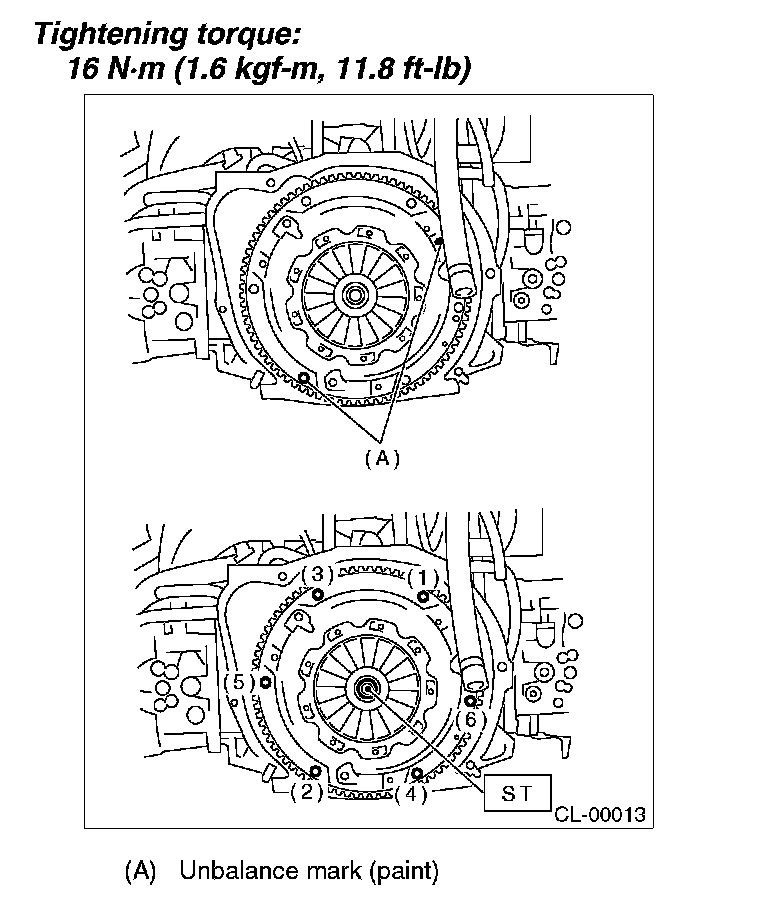 Tightening torque:
16 N·m (1.6 kgf-m, 11.8 ft-lb)

(A)

(3)
(1)
(5)
(6)
(2)
(4)
ST
CL-00013

(A) Unbalance mark (paint)