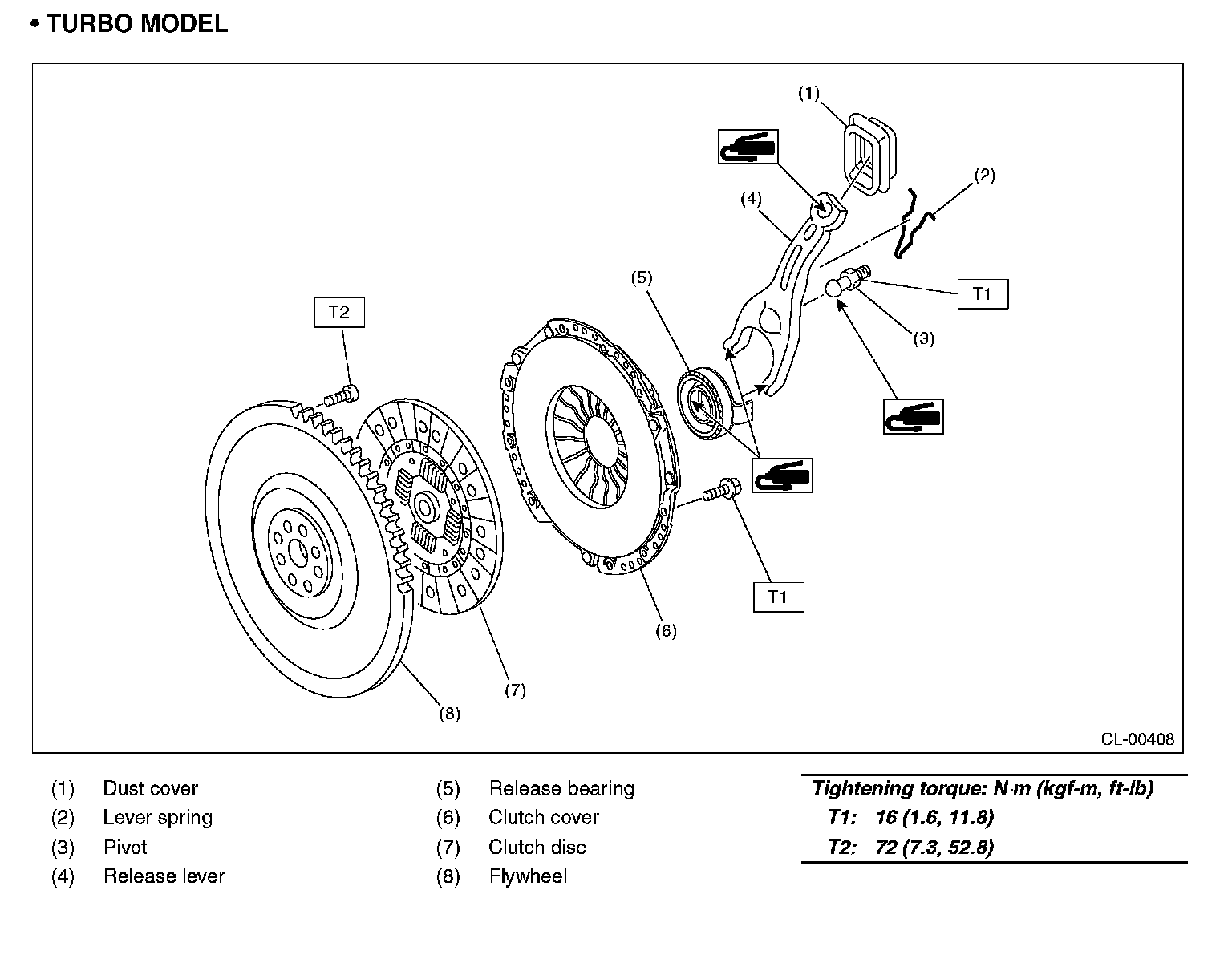 • TURBO MODEL

(1)
(2)
(4)
(5)
T1
(3)
T2
T1
(6)
(7)
(8)
CL-00408

(1) Dust cover
(2) Lever spring
(3) Pivot
(4) Release lever

(5) Release bearing
(6) Clutch cover
(7) Clutch disc
(8) Flywheel

Tightening torque: N·m (kgf-m, ft-lb)
T1: 16 (1.6, 11.8)
T2: 72 (7.3, 52.8)