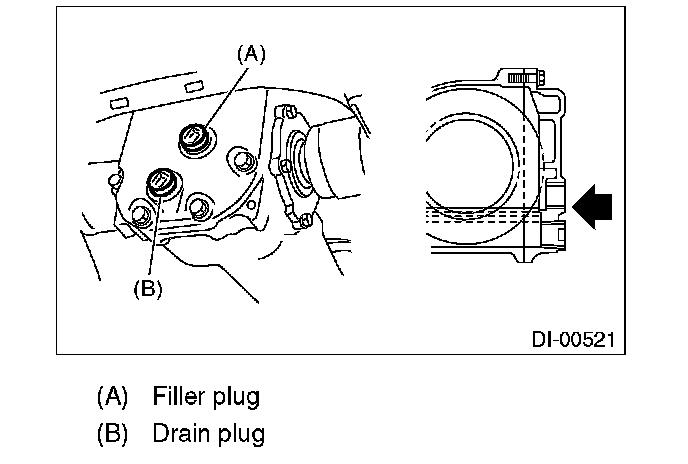 (A)

(B)

DI-00521

(A) Filler plug

(B) Drain plug