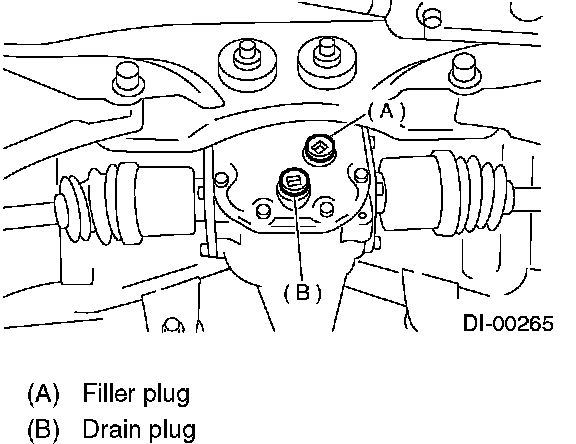 (A)

(B)

DI-00265

(A) Filler plug

(B) Drain plug