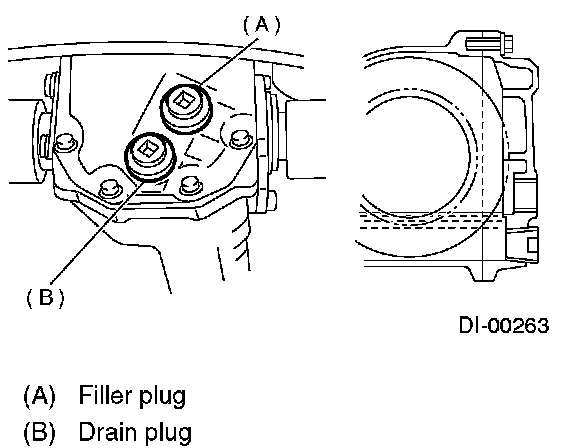 (A)

(B)

DI-00263

(A) Filler plug
(B) Drain plug