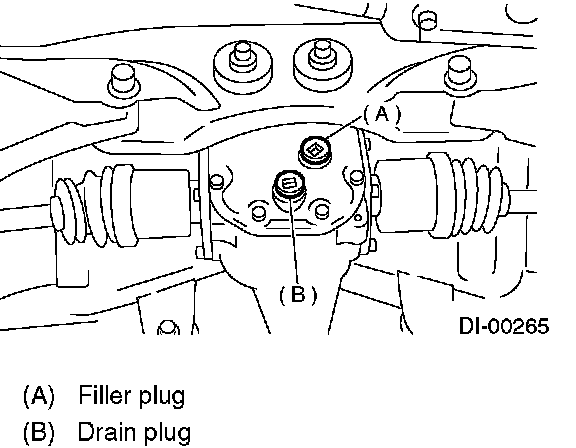 (A)

(B)

DI-00265

(A) Filler plug
(B) Drain plug